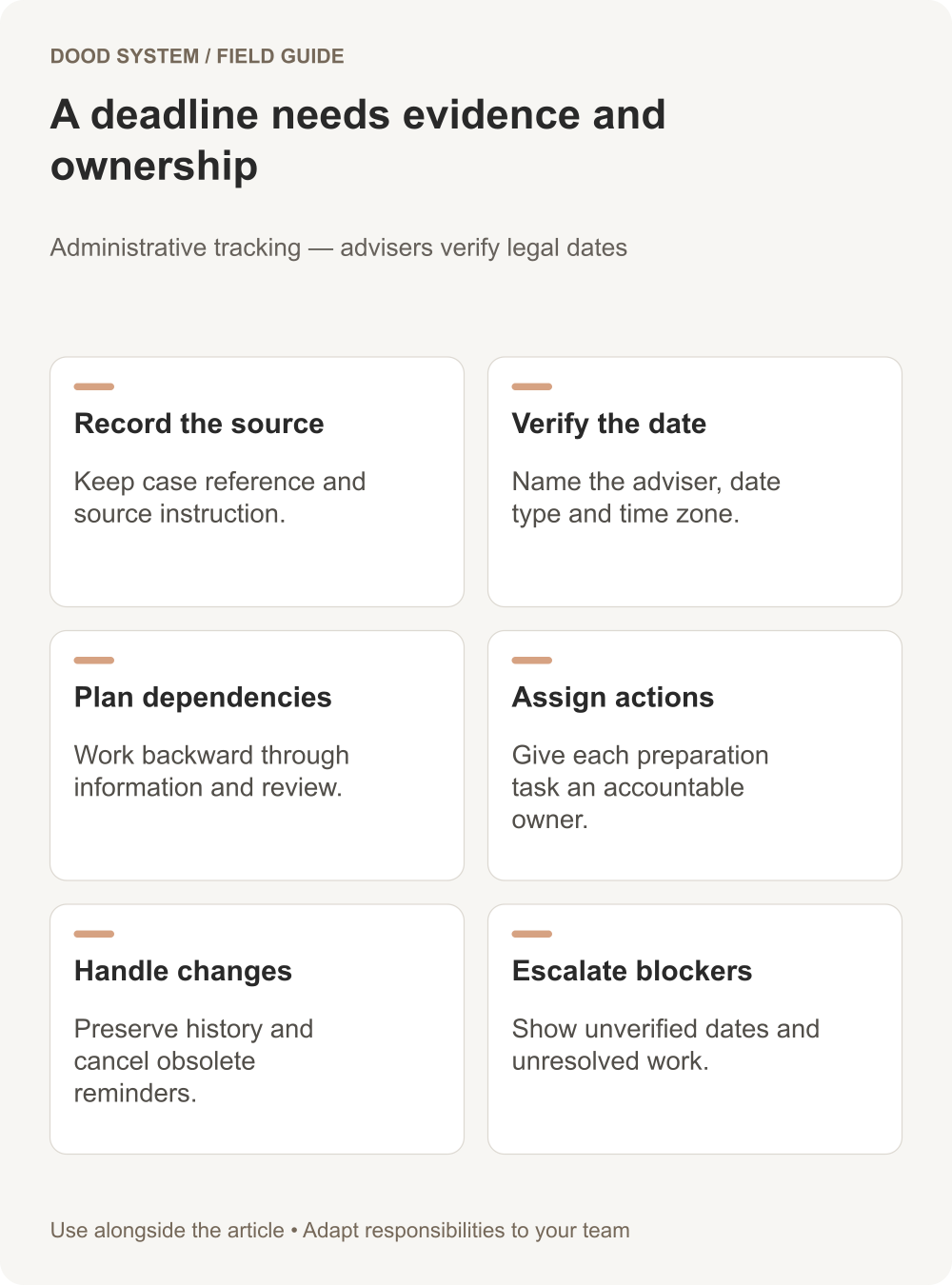 DOOD SYSTEM / FIELD GUIDE

A deadline needs evidence and ownership

Administrative tracking — advisers verify legal dates

Record the source

Keep case reference and source instruction.

Verify the date

Name the adviser, date type and time zone.

Plan dependencies

Work backward through information and review.

Assign actions

Give each preparation task an accountable owner.

Handle changes

Preserve history and cancel obsolete reminders.

Escalate blockers

Show unverified dates and unresolved work.

Use alongside the article • Adapt responsibilities to your team