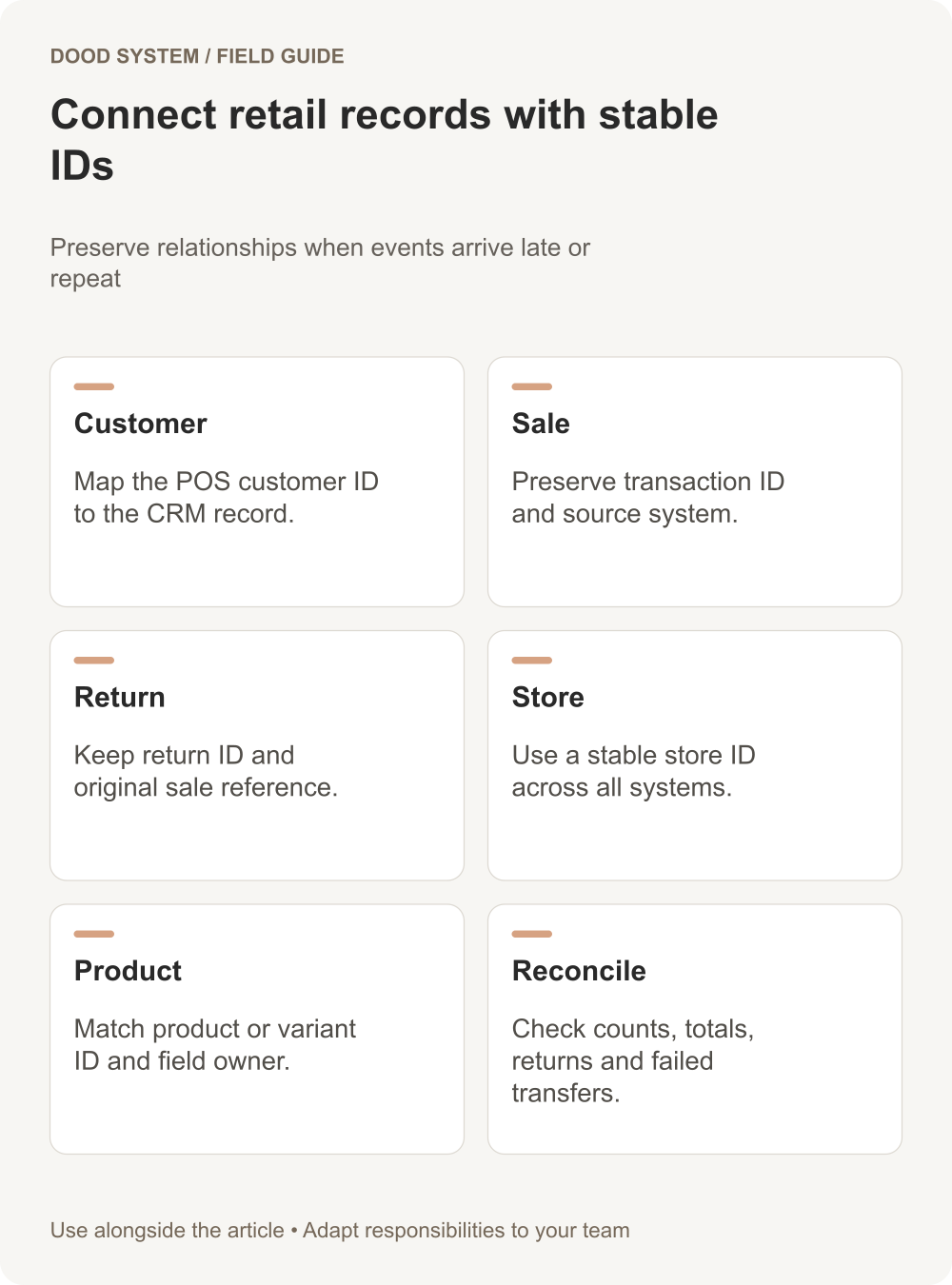 DOOD SYSTEM / FIELD GUIDE

Connect retail records with stable IDs

Preserve relationships when events arrive late or repeat

Customer

Map the POS customer ID to the CRM record.

Sale

Preserve transaction ID and source system.

Return

Keep return ID and original sale reference.

Store

Use a stable store ID across all systems.

Product

Match product or variant ID and field owner.

Reconcile

Check counts, totals, returns and failed transfers.

Use alongside the article • Adapt responsibilities to your team