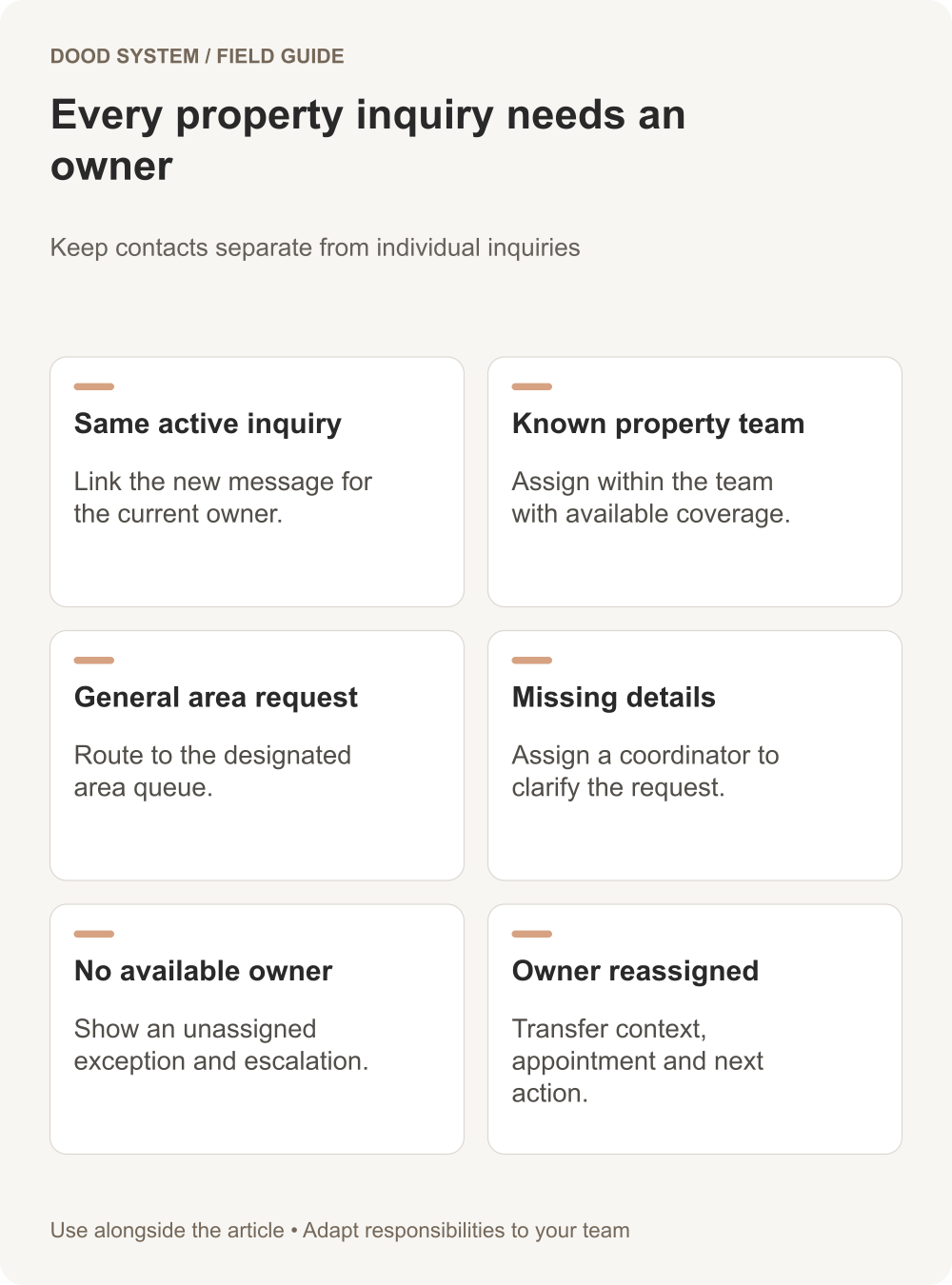 DOOD SYSTEM / FIELD GUIDE

Every property inquiry needs an owner

Keep contacts separate from individual inquiries

Same active inquiry

Link the new message for the current owner.

Known property team

Assign within the team with available coverage.

General area request

Route to the designated area queue.

Missing details

Assign a coordinator to clarify the request.

No available owner

Show an unassigned exception and escalation.

Owner reassigned

Transfer context, appointment and next action.

Use alongside the article • Adapt responsibilities to your team