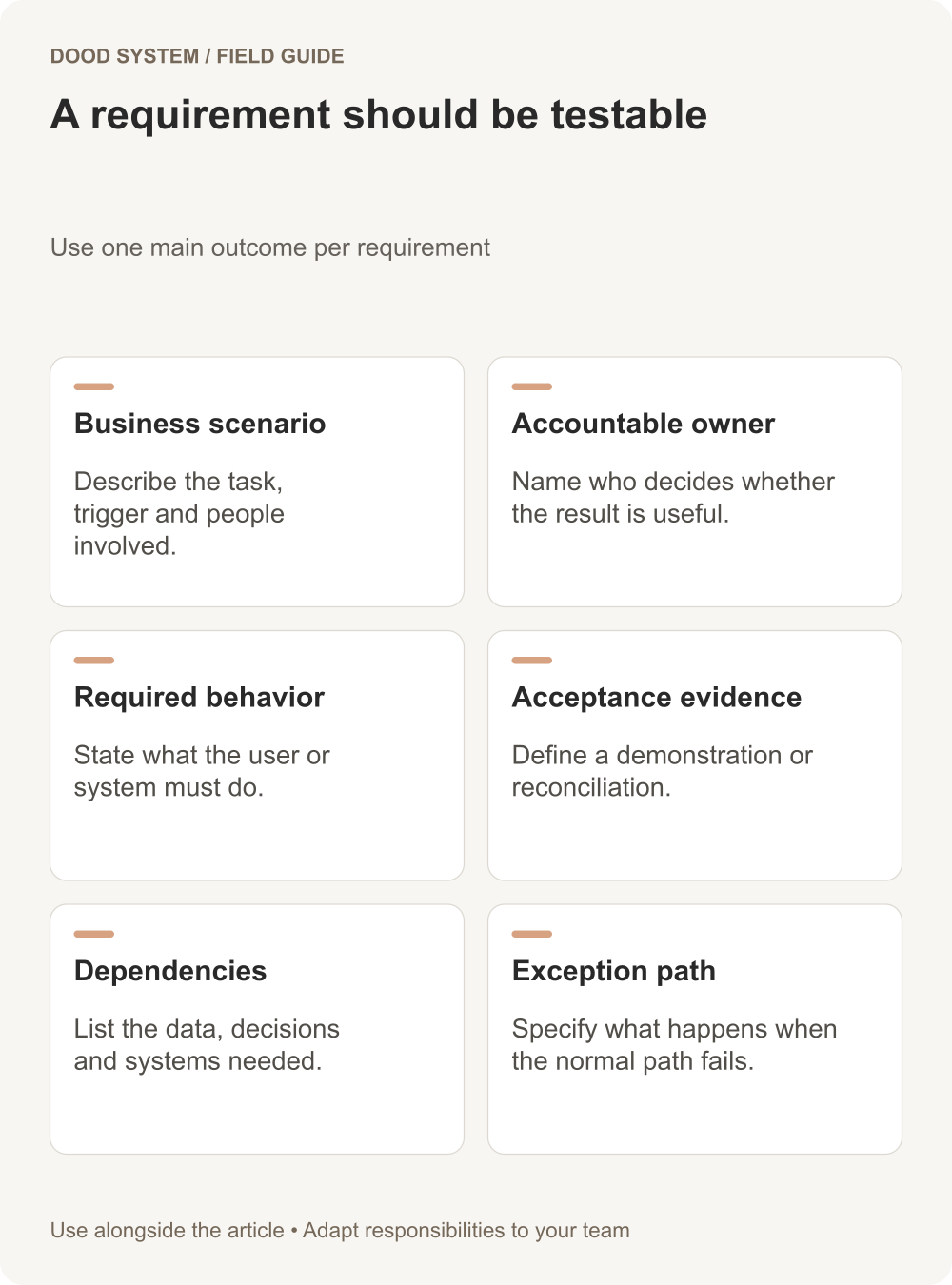 DOOD SYSTEM / FIELD GUIDE

A requirement should be testable

Use one main outcome per requirement

Business scenario

Describe the task, trigger and people involved.

Accountable owner

Name who decides whether the result is useful.

Required behavior

State what the user or system must do.

Acceptance evidence

Define a demonstration or reconciliation.

Dependencies

List the data, decisions and systems needed.

Exception path

Specify what happens when the normal path fails.

Use alongside the article • Adapt responsibilities to your team