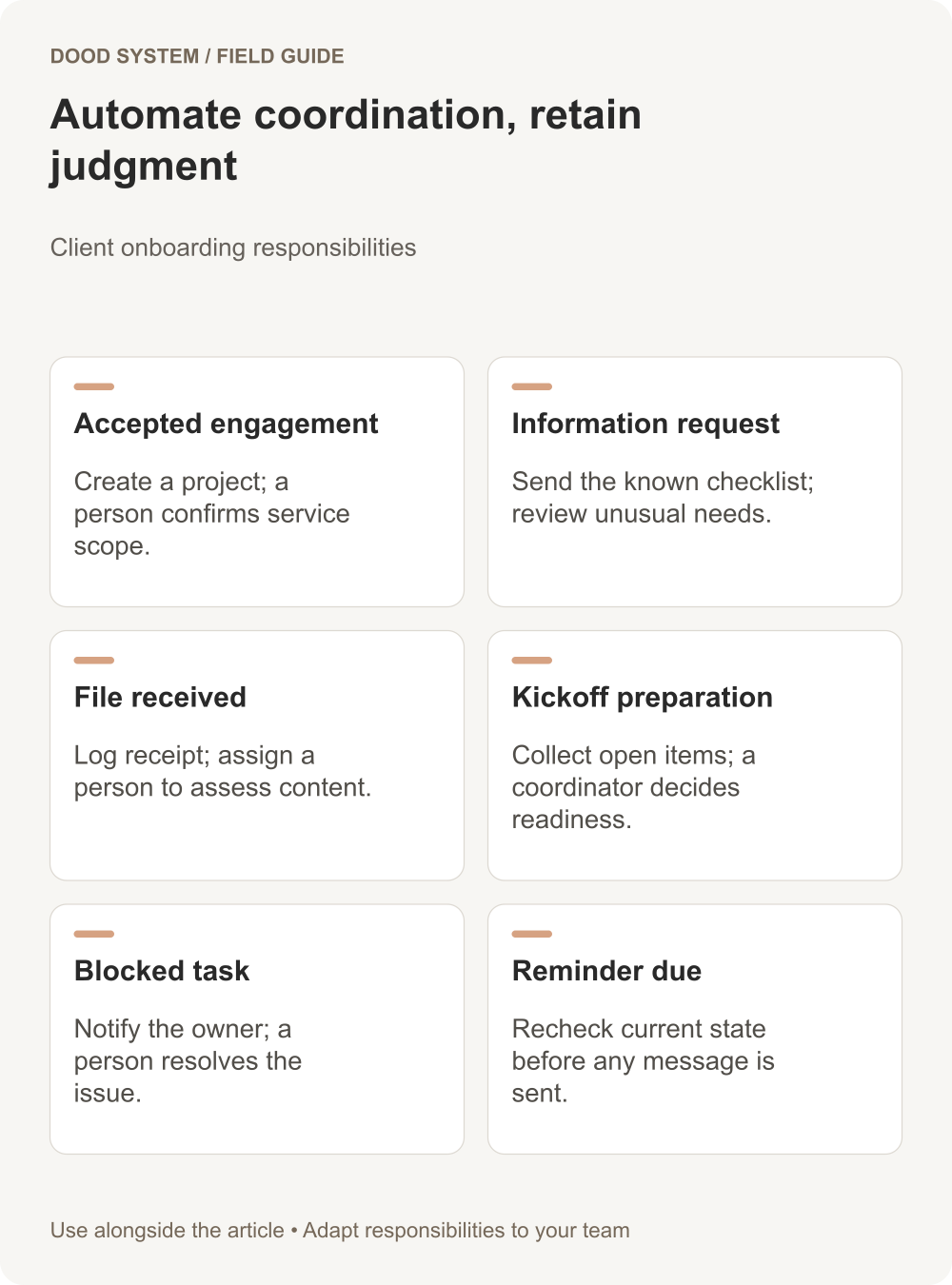 DOOD SYSTEM / FIELD GUIDE

Automate coordination, retain judgment

Client onboarding responsibilities

Accepted engagement

Create a project; a person confirms service scope.

Information request

Send the known checklist; review unusual needs.

File received

Log receipt; assign a person to assess content.

Kickoff preparation

Collect open items; a coordinator decides readiness.

Blocked task

Notify the owner; a person resolves the issue.

Reminder due

Recheck current state before any message is sent.

Use alongside the article • Adapt responsibilities to your team